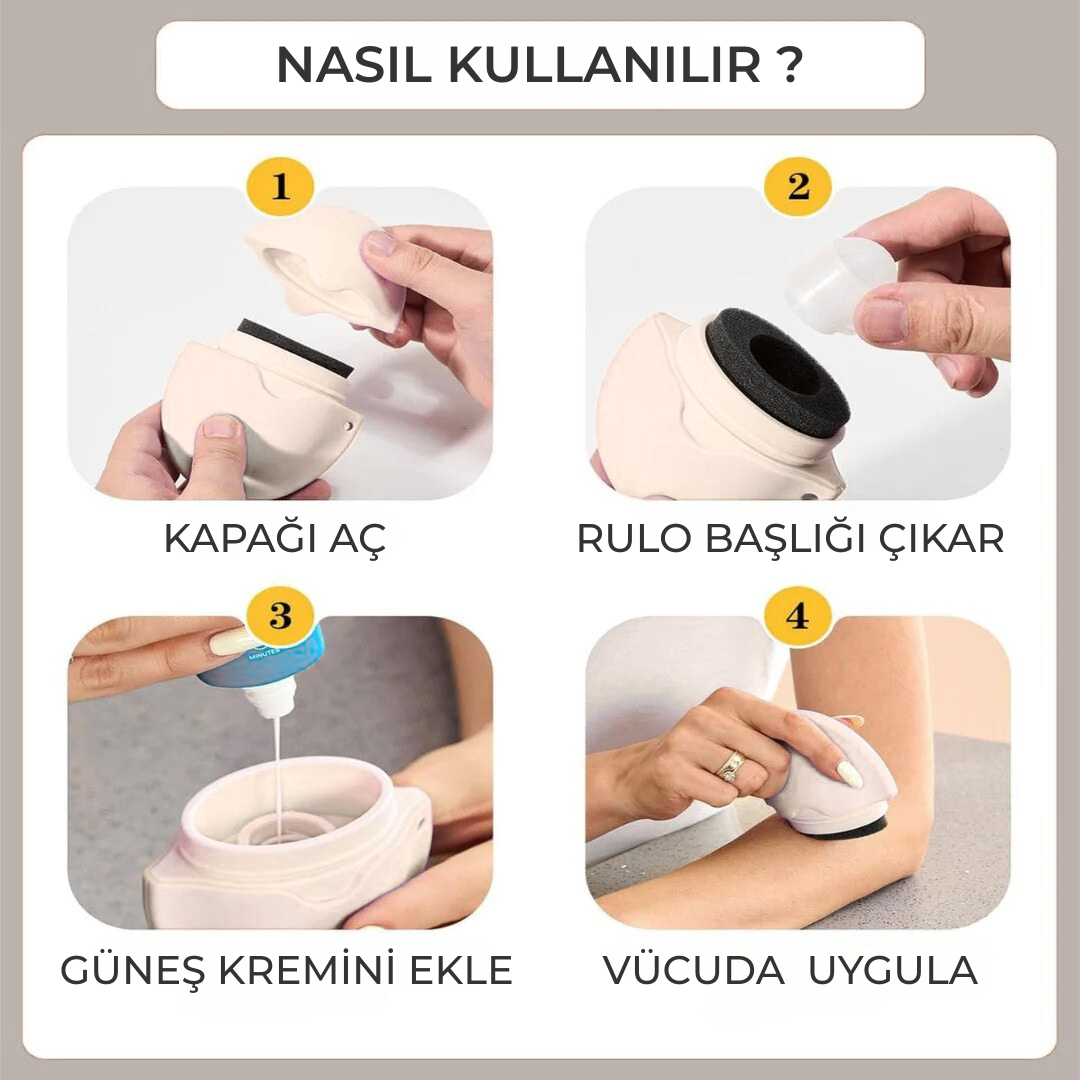 NASIL KULLANILIR ?

1

KAPAĞI AÇ

2

RULO BAŞLIĞI ÇIKAR

3

MINUTES

GÜNEŞ KREMİNİ EKLE

4

VÜCUDA UYGULA